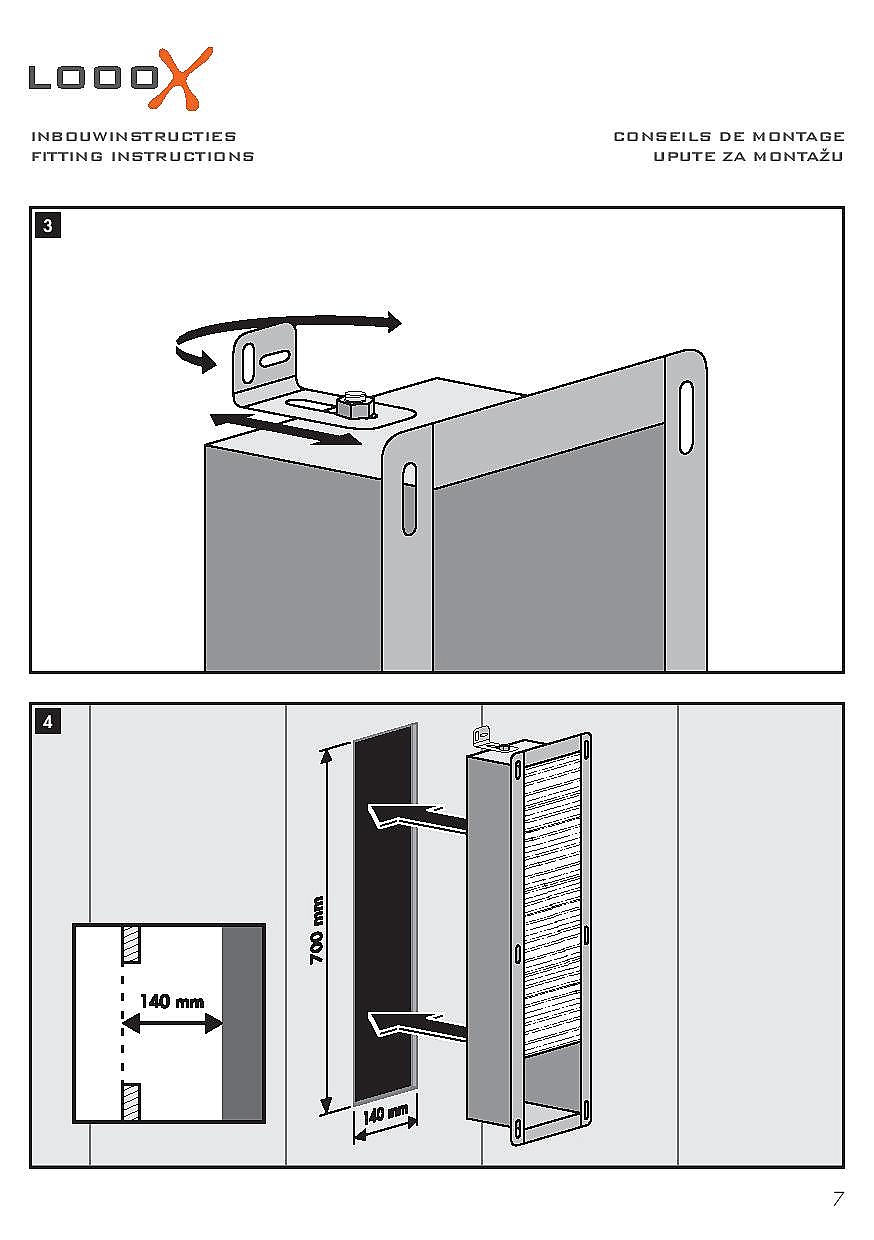 LOOOX

INBOUWINSTRUCTIES
FITTING INSTRUCTIONS

CONSEILS DE MONTAGE
UPUTE ZA MONTAŽU

3

4

140 mm

700 mm

140 mm

7